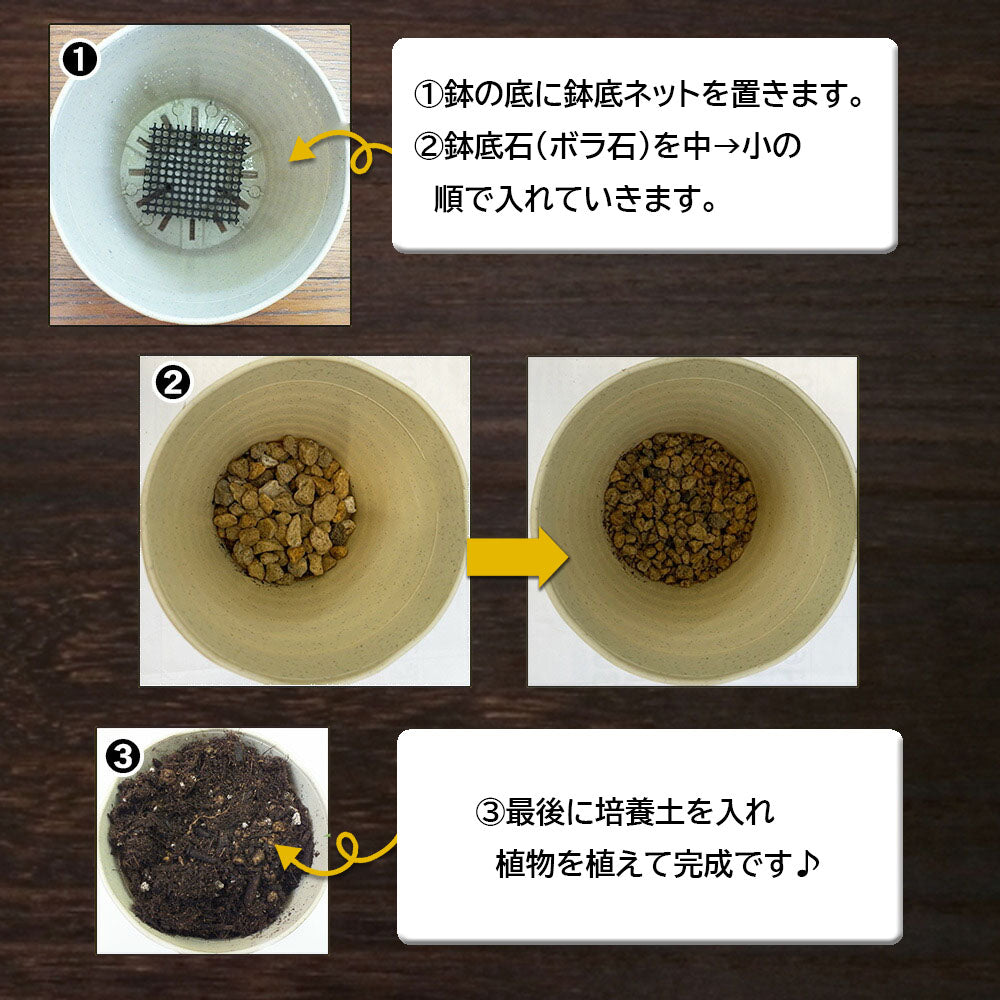 ❶

①鉢の底に鉢底ネットを置きます。
②鉢底石(ボラ石)を中→小の順で入れていきます。

❷

❸

③最後に培養土を入れ植物を植えて完成です♪