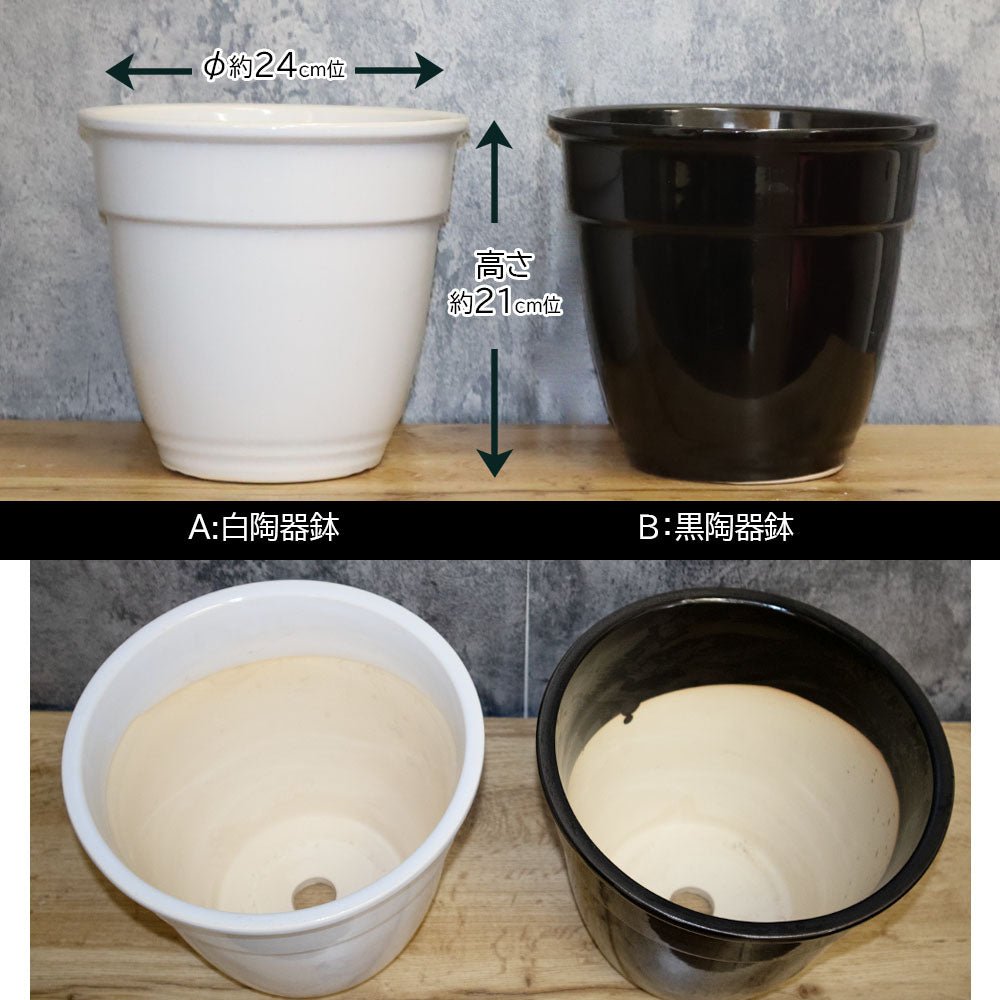 φ約24cm位

高さ
約21cm位

A:白陶器鉢

B:黒陶器鉢